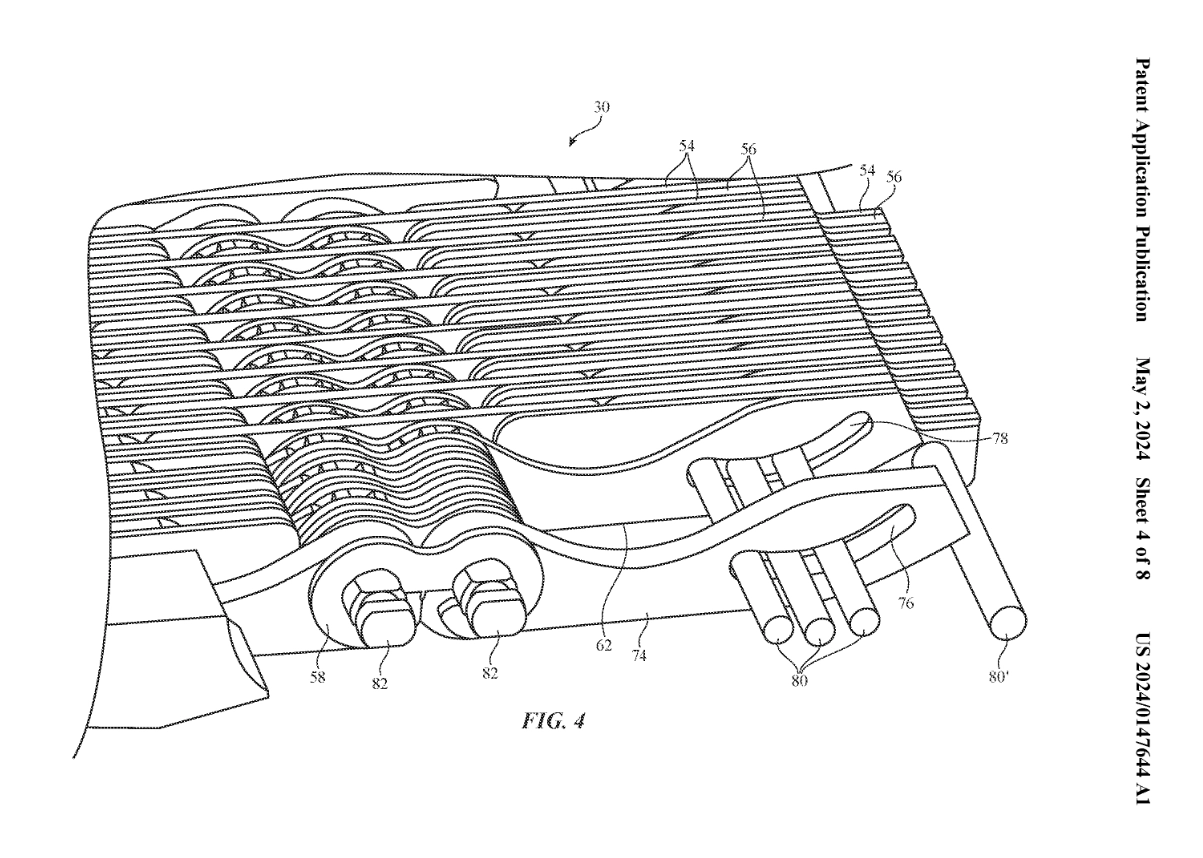 Patent Application Publication May 2, 2024 Sheet 4 of 8 US 2024/0147644 A1

30

54

56

54

56

78

76

62

74

58

82

82

80

80'

FIG. 4